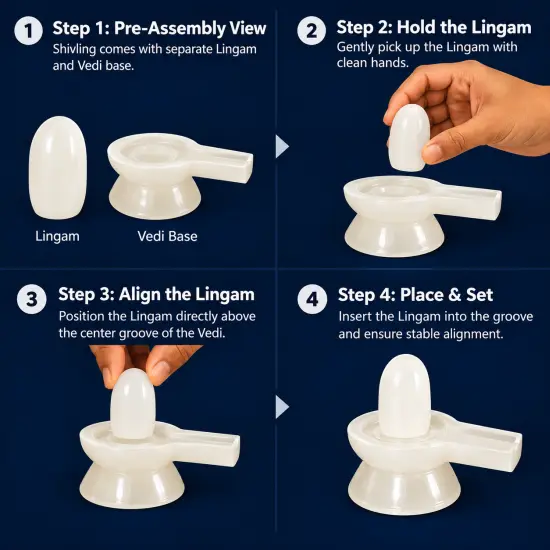 1 Step 1: Pre-Assembly View
Shivling comes with separate Lingam and Vedi base.

Lingam

Vedi Base

2 Step 2: Hold the Lingam
Gently pick up the Lingam with clean hands.

3 Step 3: Align the Lingam
Position the Lingam directly above the center groove of the Vedi.

4 Step 4: Place & Set
Insert the Lingam into the groove and ensure stable alignment.